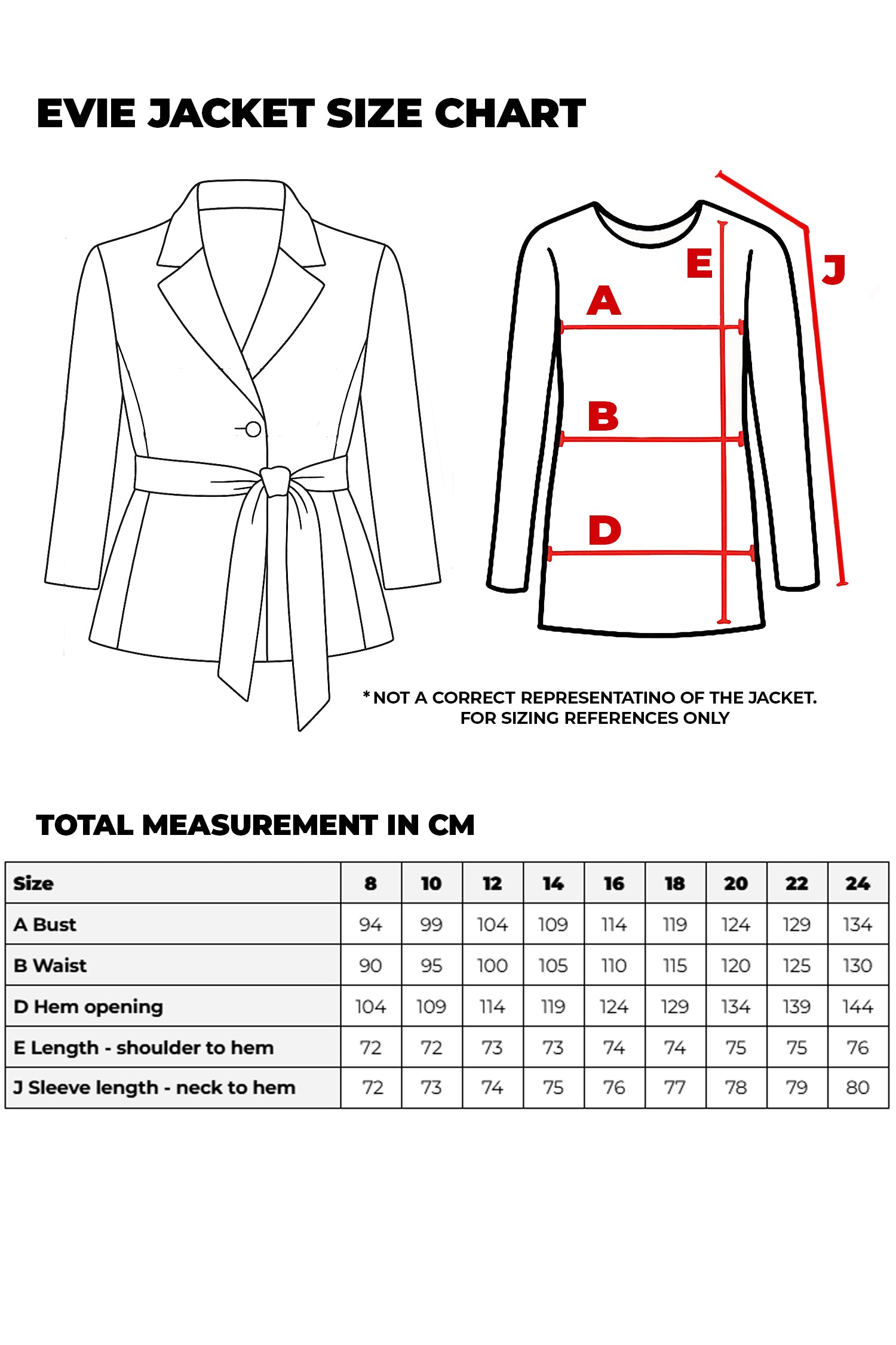 EVIE JACKET SIZE CHART

E

J

A

B

D

*NOT A CORRECT REPRESENTATINO OF THE JACKET. FOR SIZING REFERENCES ONLY

TOTAL MEASUREMENT IN CM

| Size | 8 | 10 | 12 | 14 | 16 | 18 | 20 | 22 | 24 |
|---|---|---|---|---|---|---|---|---|---|
| A Bust | 94 | 99 | 104 | 109 | 114 | 119 | 124 | 129 | 134 |
| B Waist | 90 | 95 | 100 | 105 | 110 | 115 | 120 | 125 | 130 |
| D Hem opening | 104 | 109 | 114 | 119 | 124 | 129 | 134 | 139 | 144 |
| E Length - shoulder to hem | 72 | 72 | 73 | 73 | 74 | 74 | 75 | 75 | 76 |
| J Sleeve length - neck to hem | 72 | 73 | 74 | 75 | 76 | 77 | 78 | 79 | 80 |